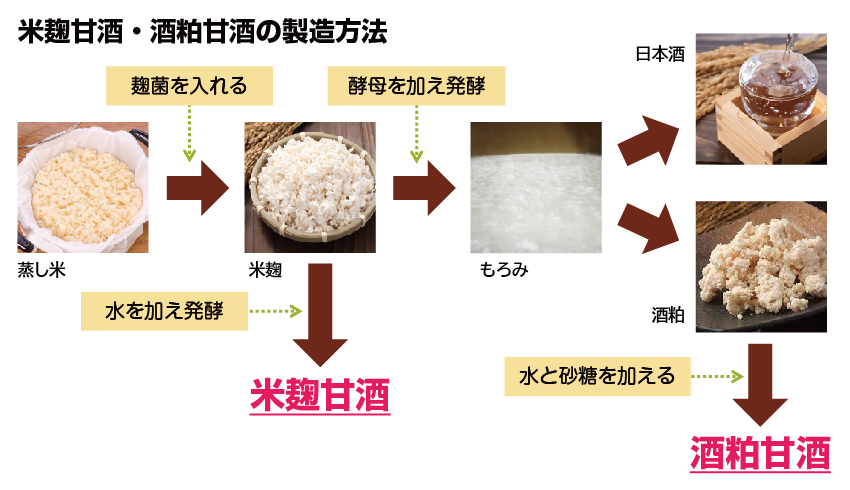 米麹甘酒・酒粕甘酒の製造方法

麹菌を入れる

酵母を加え発酵

日本酒

蒸し米

米麹

もろみ

酒粕

水を加え発酵

米麹甘酒

水と砂糖を加える

酒粕甘酒